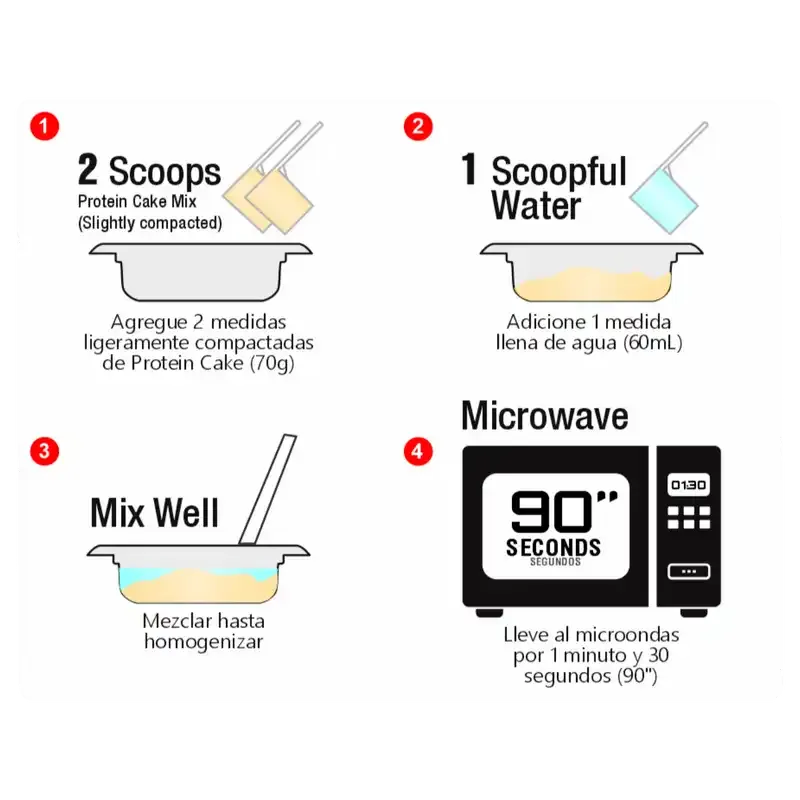 1

2 Scoops
Protein Cake Mix
(Slightly compacted)

Agregue 2 medidas ligeramente compactadas de Protein Cake (70g)

2

1 Scoopful Water

Adicione 1 medida llena de agua (60mL)

3

Mix Well

Mezclar hasta homogenizar

4

Microwave

90"
SECONDS
SEGUNDOS

01:30

Lleve al microondas por 1 minuto y 30 segundos (90")